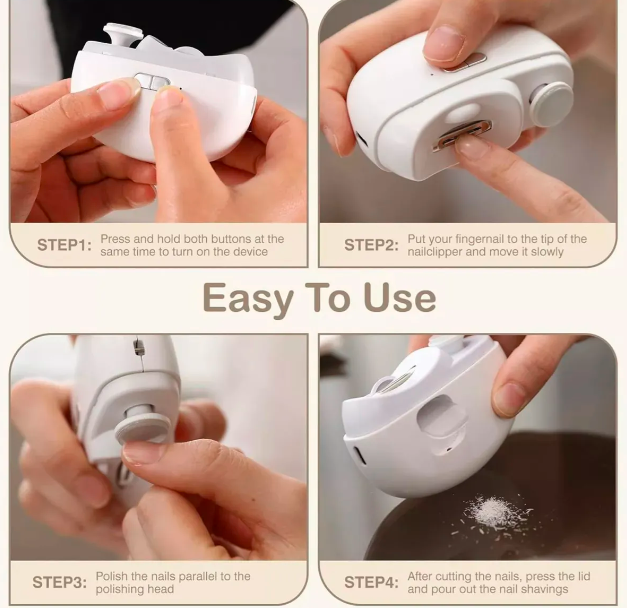 STEP1: Press and hold both buttons at the same time to turn on the device

STEP2: Put your fingernail to the tip of the nailclipper and move it slowly

Easy To Use

STEP3: Polish the nails parallel to the polishing head

STEP4: After cutting the nails, press the lid and pour out the nail shavings